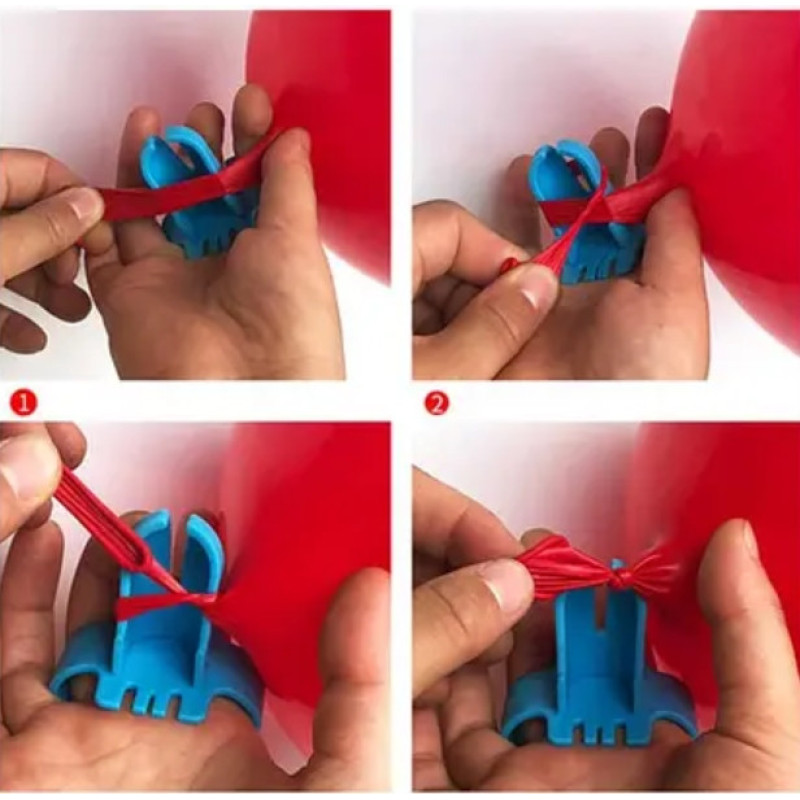 1

2